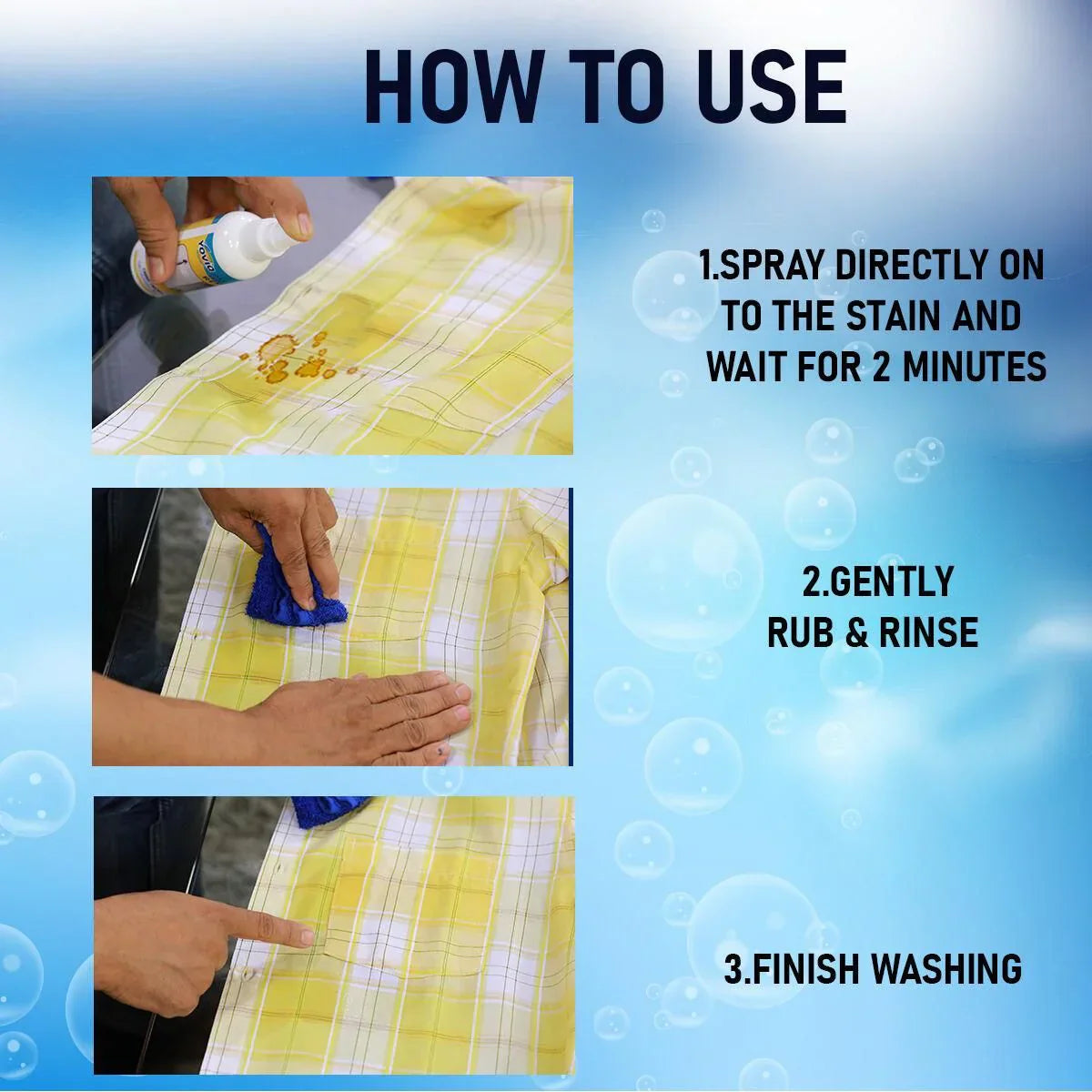 HOW TO USE

1.SPRAY DIRECTLY ON TO THE STAIN AND WAIT FOR 2 MINUTES

2.GENTLY RUB & RINSE

3.FINISH WASHING