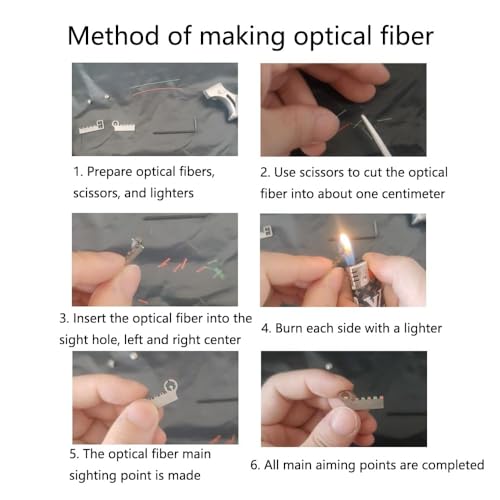 Method of making optical fiber

1. Prepare optical fibers, scissors, and lighters

2. Use scissors to cut the optical fiber into about one centimeter

3. Insert the optical fiber into the sight hole, left and right center

4. Burn each side with a lighter

5. The optical fiber main sighting point is made

6. All main aiming points are completed