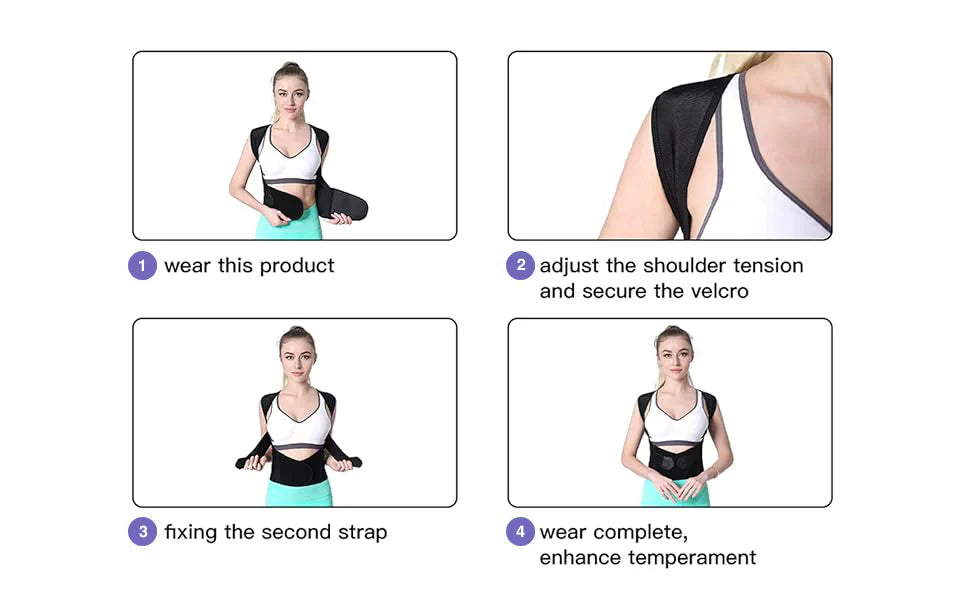 1 wear this product

2 adjust the shoulder tension and secure the velcro

3 fixing the second strap

4 wear complete, enhance temperament