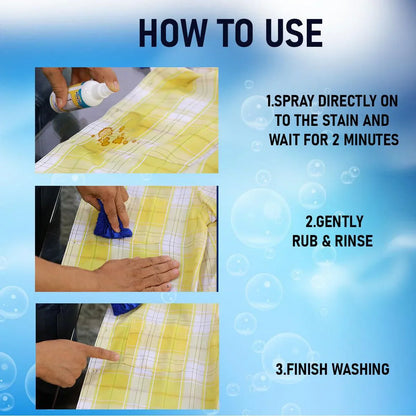 HOW TO USE

1.SPRAY DIRECTLY ON TO THE STAIN AND WAIT FOR 2 MINUTES

2.GENTLY RUB & RINSE

3.FINISH WASHING