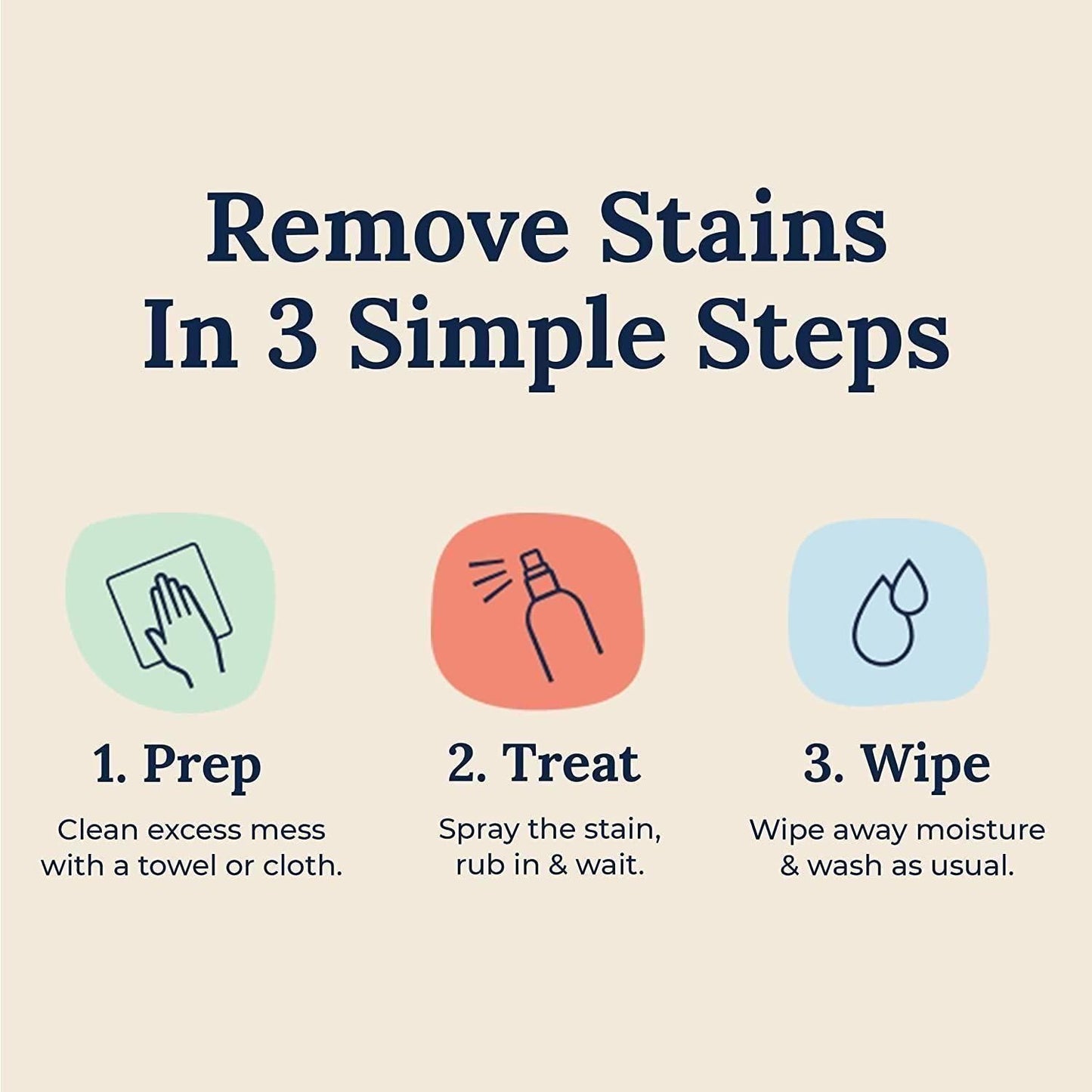 Remove Stains In 3 Simple Steps

1. Prep
Clean excess mess with a towel or cloth.

2. Treat
Spray the stain, rub in & wait.

3. Wipe
Wipe away moisture & wash as usual.