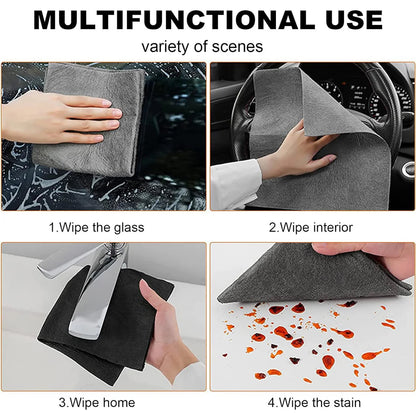 MULTIFUNCTIONAL USE

variety of scenes

1.Wipe the glass

2.Wipe interior

3.Wipe home

4.Wipe the stain