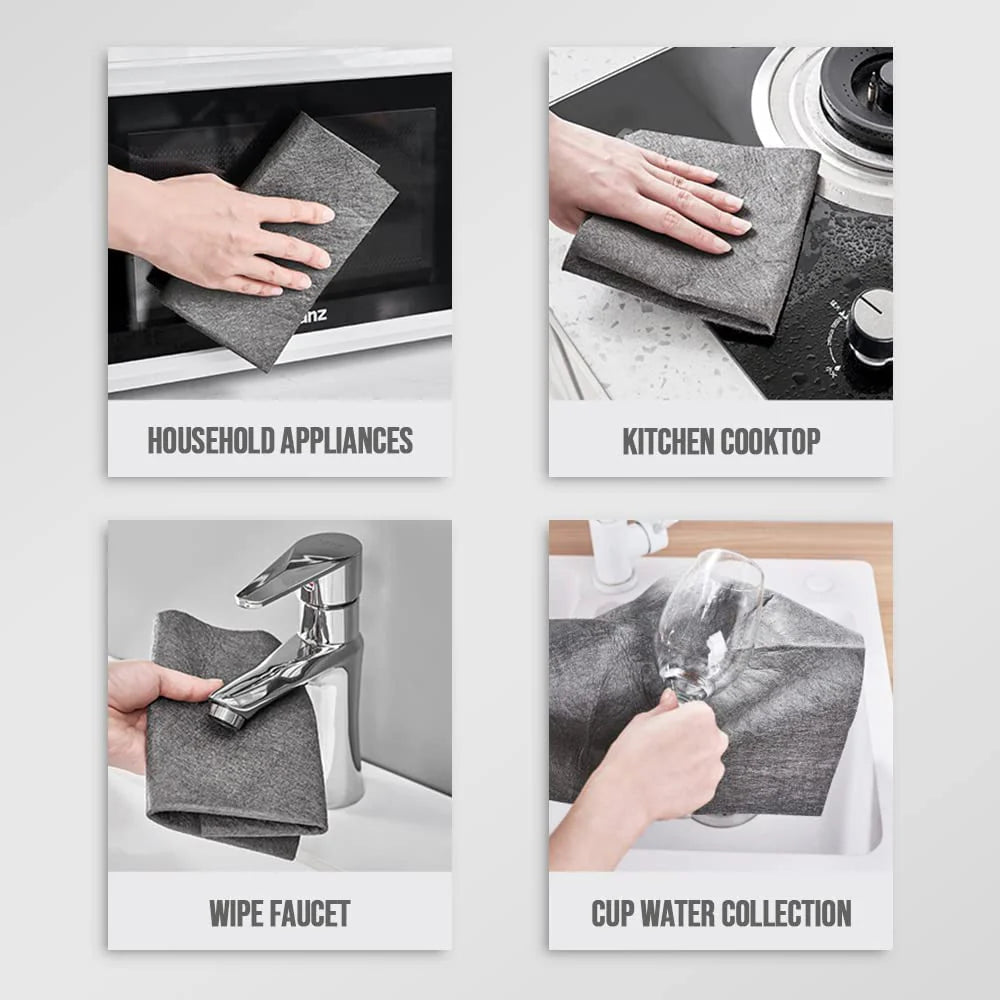 anz

HOUSEHOLD APPLIANCES

KITCHEN COOKTOP

WIPE FAUCET

CUP WATER COLLECTION