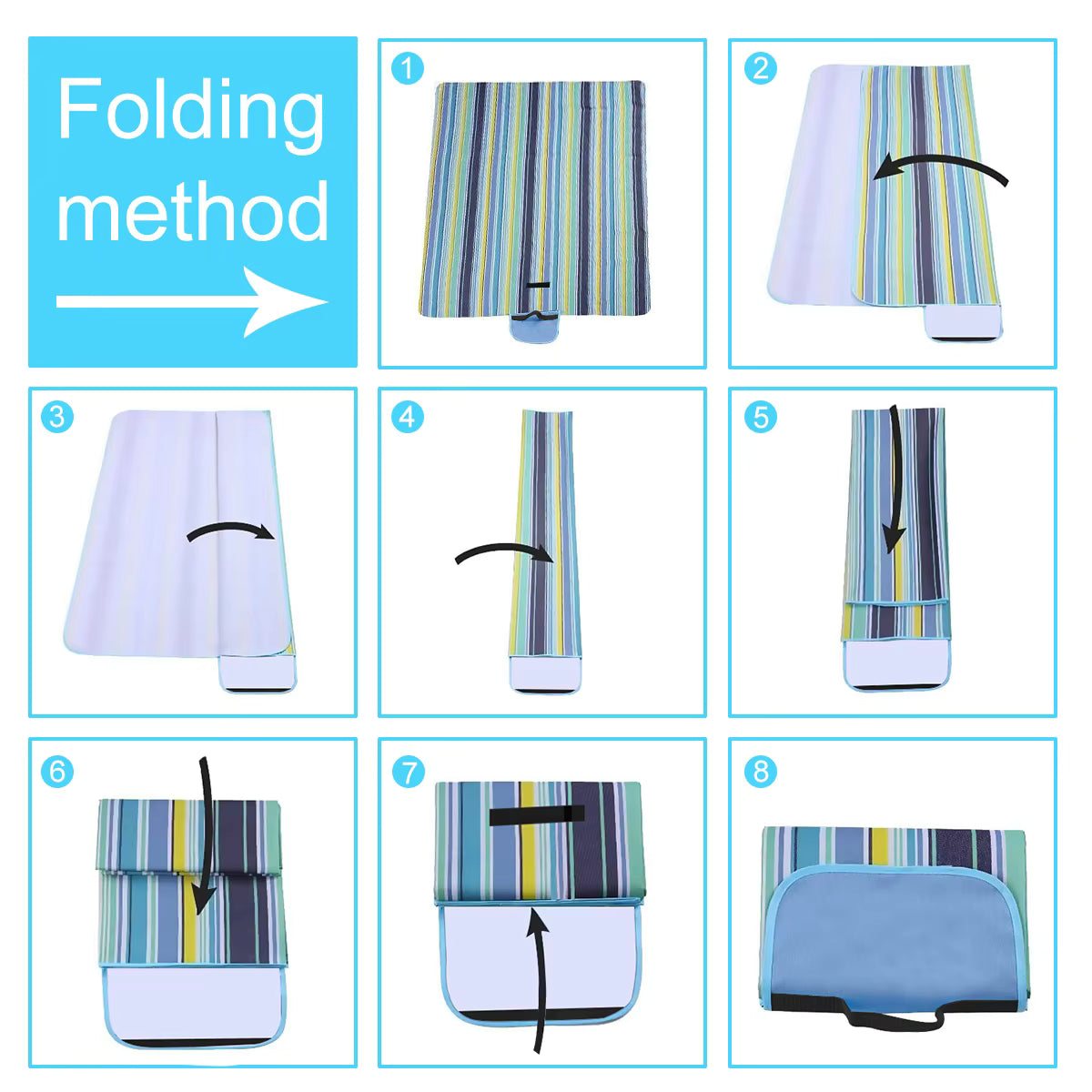 Folding method

1

2

3

4

5

6

7

8