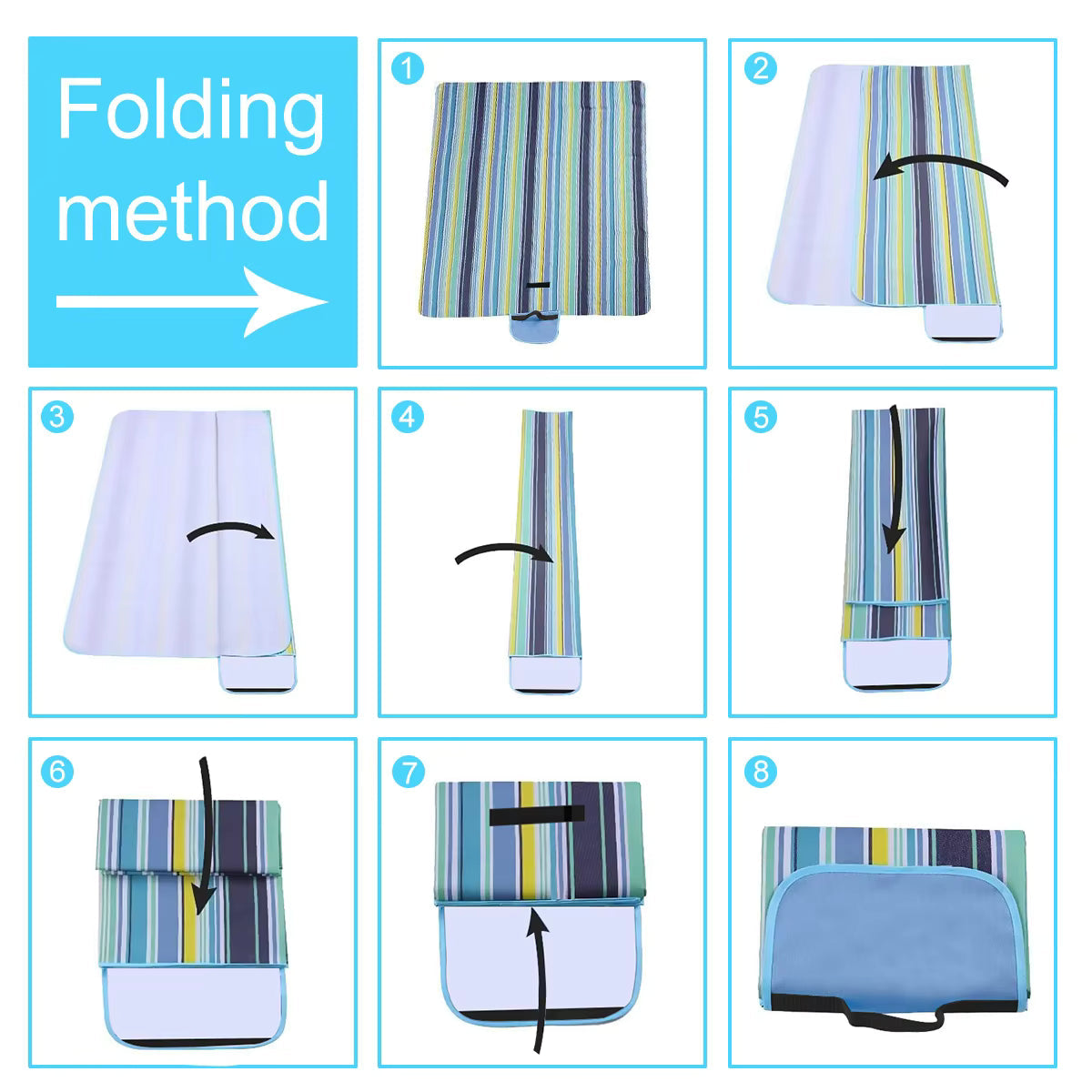 Folding method

1

2

3

4

5

6

7

8