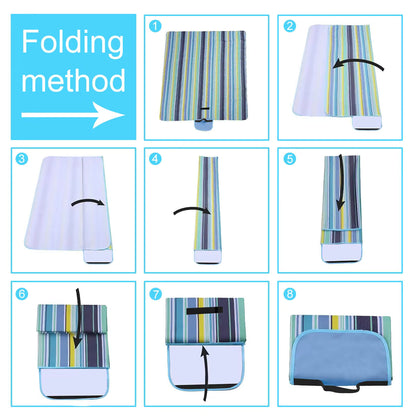 Folding method

1

2

3

4

5

6

7

8